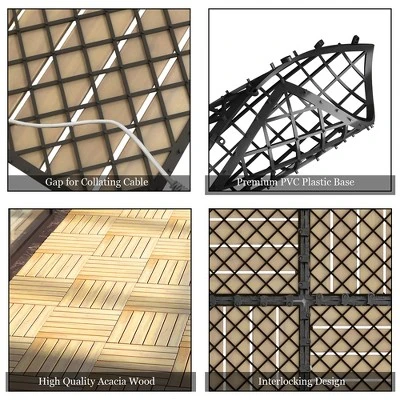 Gap for Collating Cable

Premium PVC Plastic Base

High Quality Acacia Wood

Interlocking Design