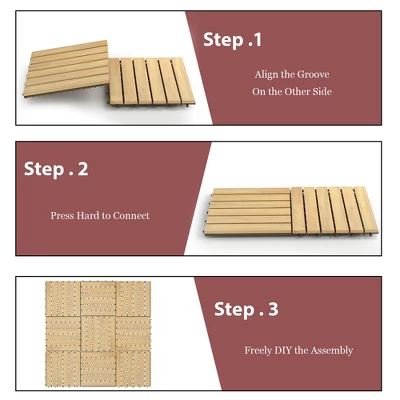 Step .1

Align the Groove
On the Other Side

Step . 2

Press Hard to Connect

Step . 3

Freely DIY the Assembly