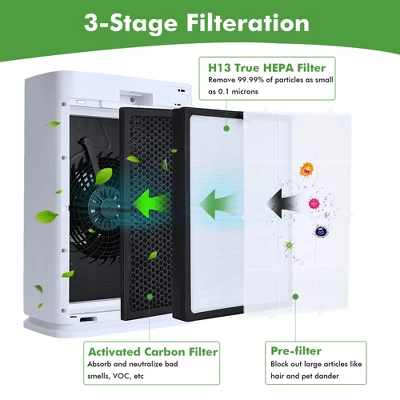 3-Stage Filteration

H13 True HEPA Filter
Remove 99.99% of particles as small as 0.1 microns

Activated Carbon Filter
Absorb and neutralize bad smells, VOC, etc

Pre-filter
Block out large articles like hair and pet dander